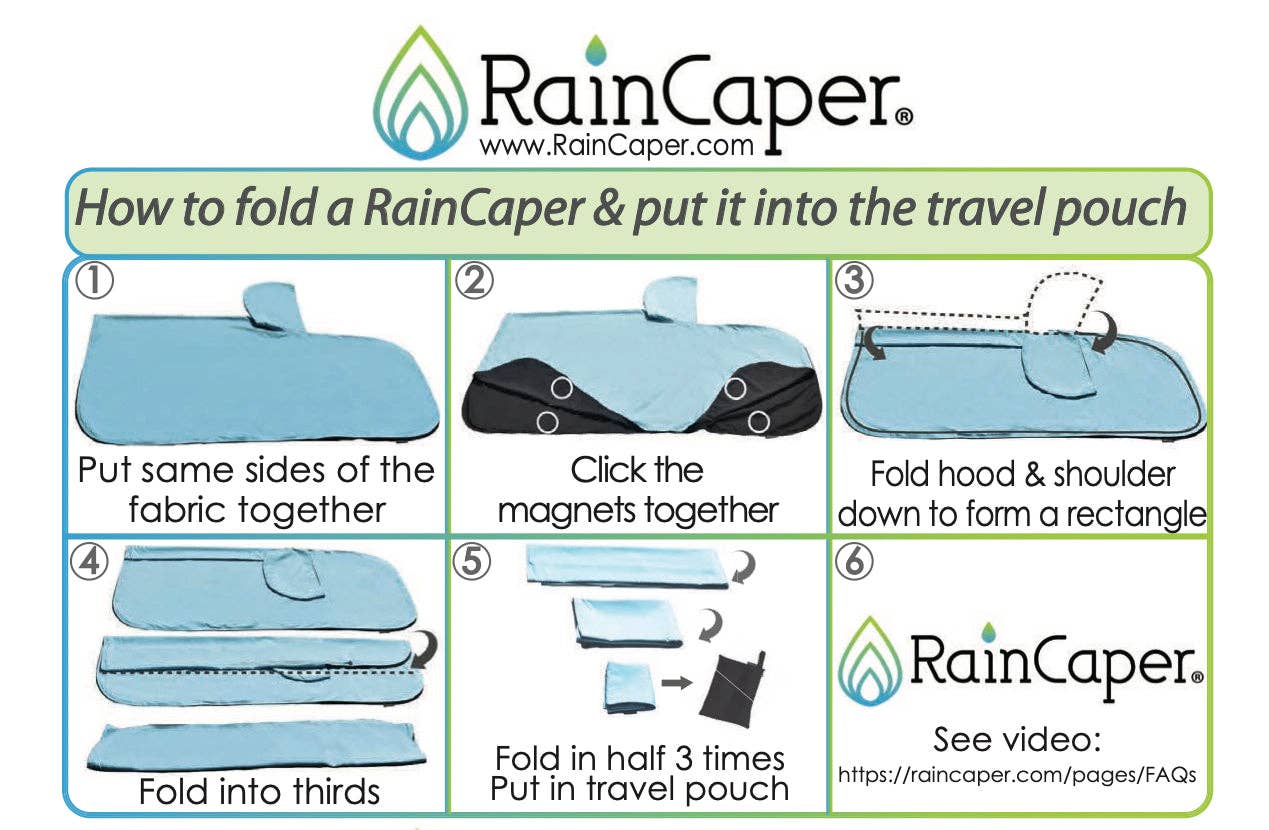 RainCaper®
www.RainCaper.com

How to fold a RainCaper & put it into the travel pouch

①
Put same sides of the fabric together

②
Click the magnets together

③
Fold hood & shoulder down to form a rectangle

④
Fold into thirds

⑤
Fold in half 3 times
Put in travel pouch

⑥
RainCaper®
See video:
https://raincaper.com/pages/FAQs